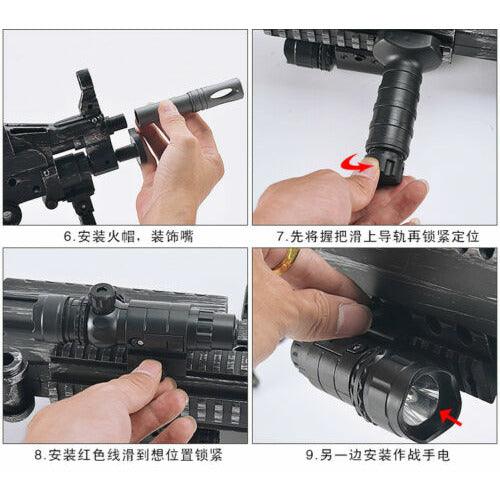 6.安装火帽，装饰嘴

7.先将握把滑上导轨再锁紧定位

8.安装红色线滑到想位置锁紧

9.另一边安装作战手电