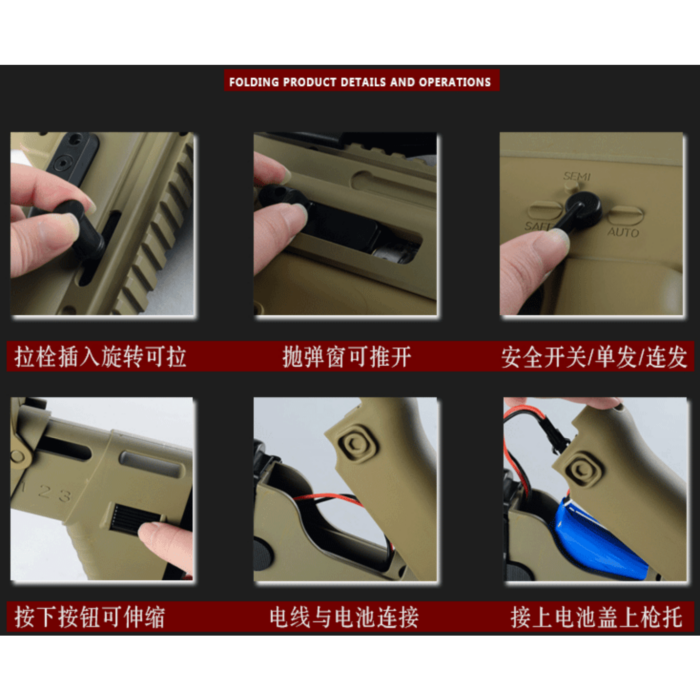 FOLDING PRODUCT DETAILS AND OPERATIONS

SEMI
SAFE
AUTO

拉栓插入旋转可拉

抛弹窗可推开

安全开关/单发/连发

1 2 3

按下按钮可伸缩

电线与电池连接

接上电池盖上枪托